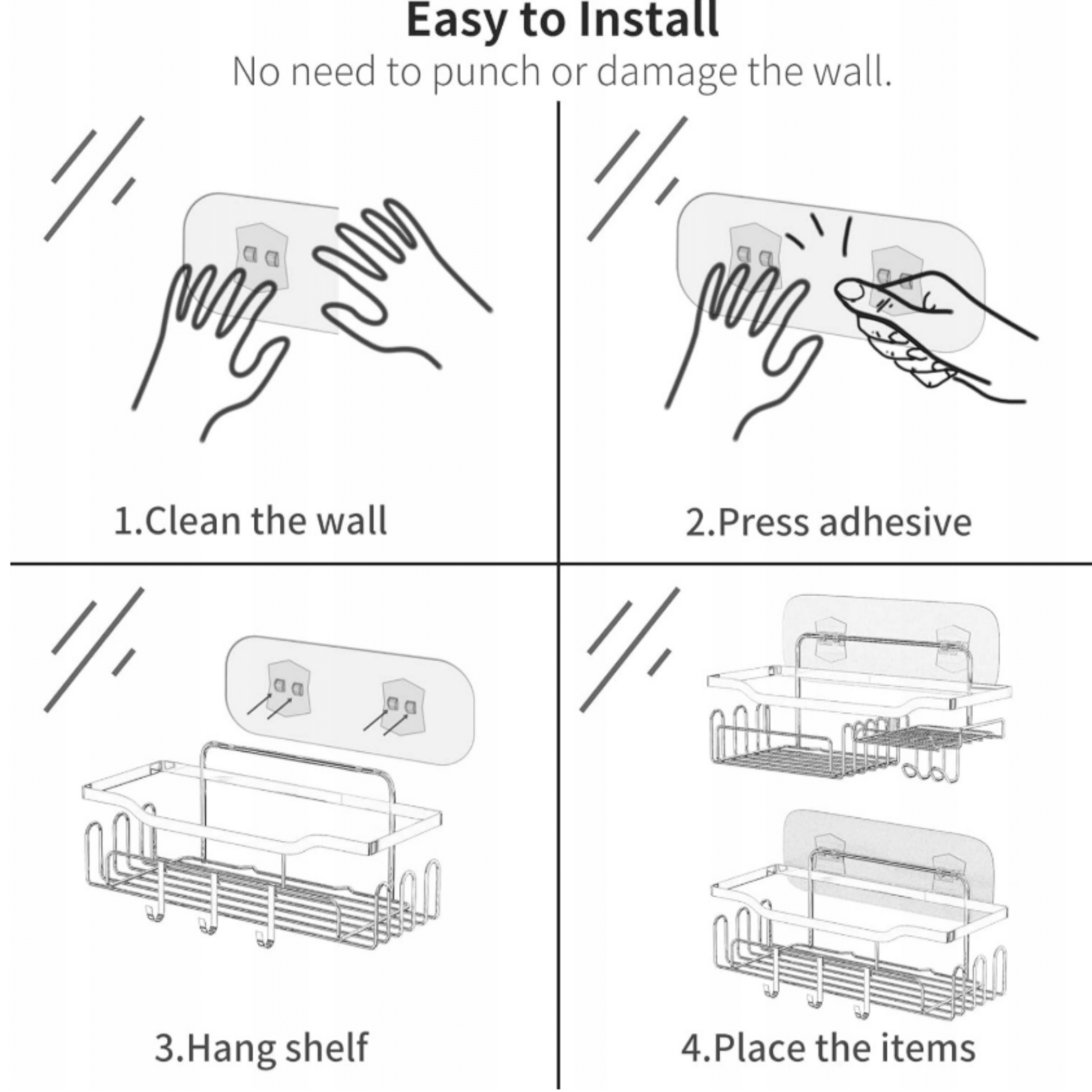 Easy to Install
No need to punch or damage the wall.

1.Clean the wall

2.Press adhesive

3.Hang shelf

4.Place the items