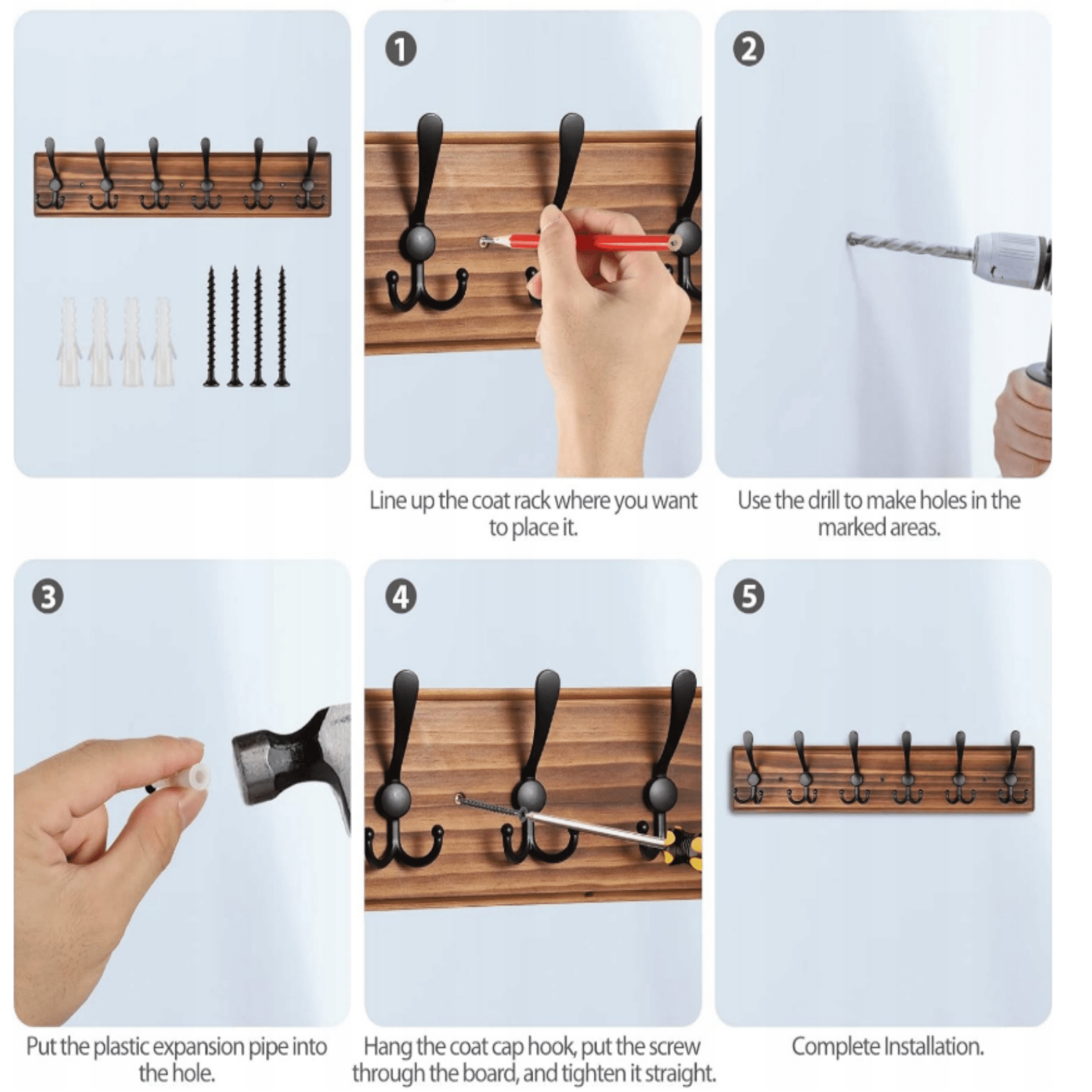 1

Line up the coat rack where you want to place it.

2

Use the drill to make holes in the marked areas.

3

Put the plastic expansion pipe into the hole.

4

Hang the coat cap hook, put the screw through the board, and tighten it straight.

5

Complete Installation.