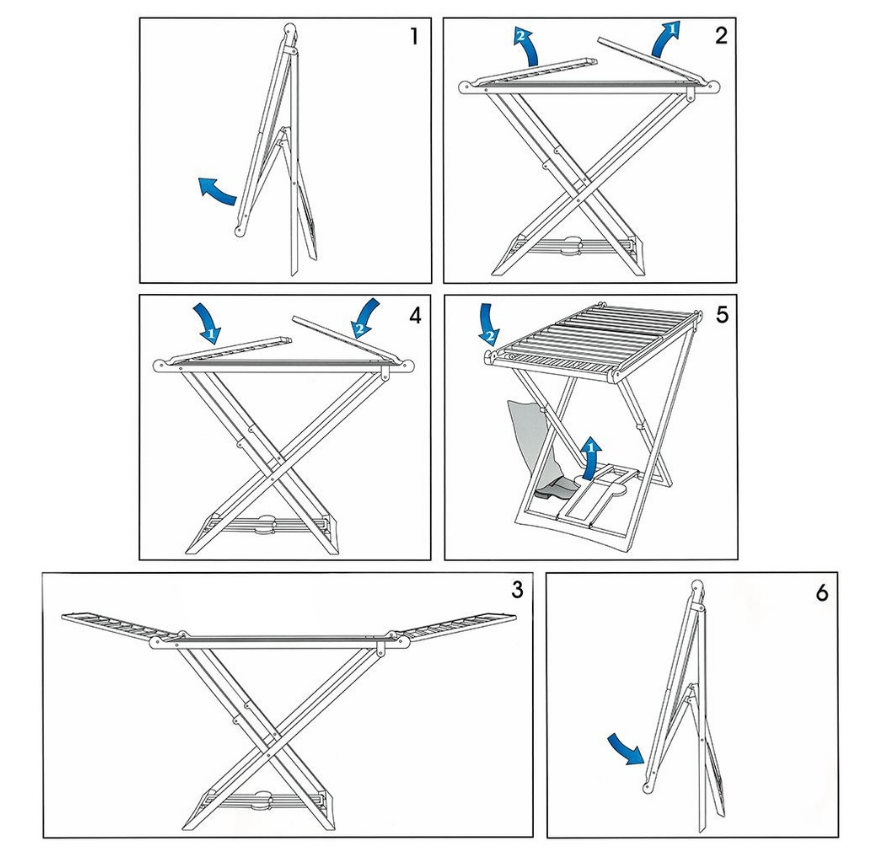 1

2
2
1

4
1
2

5
2
1

3

6